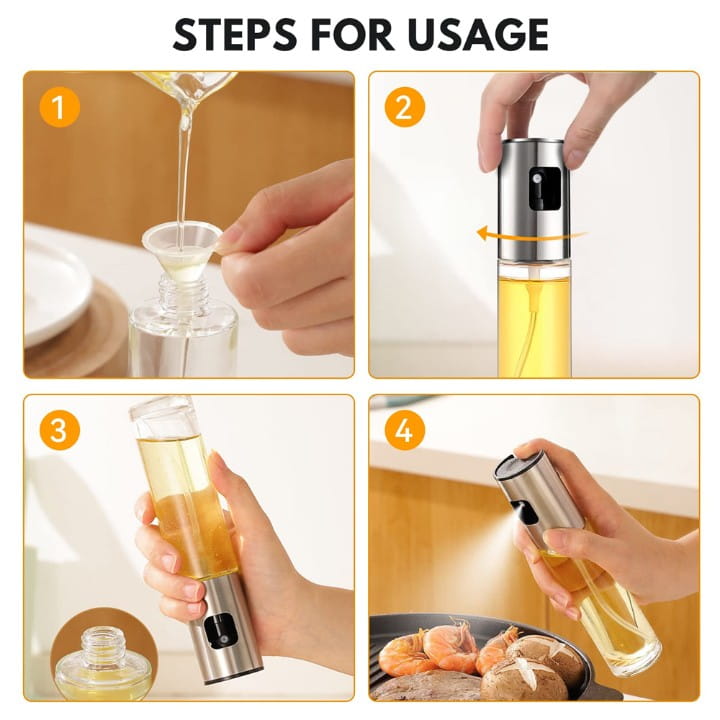 STEPS FOR USAGE

1

2

3

4